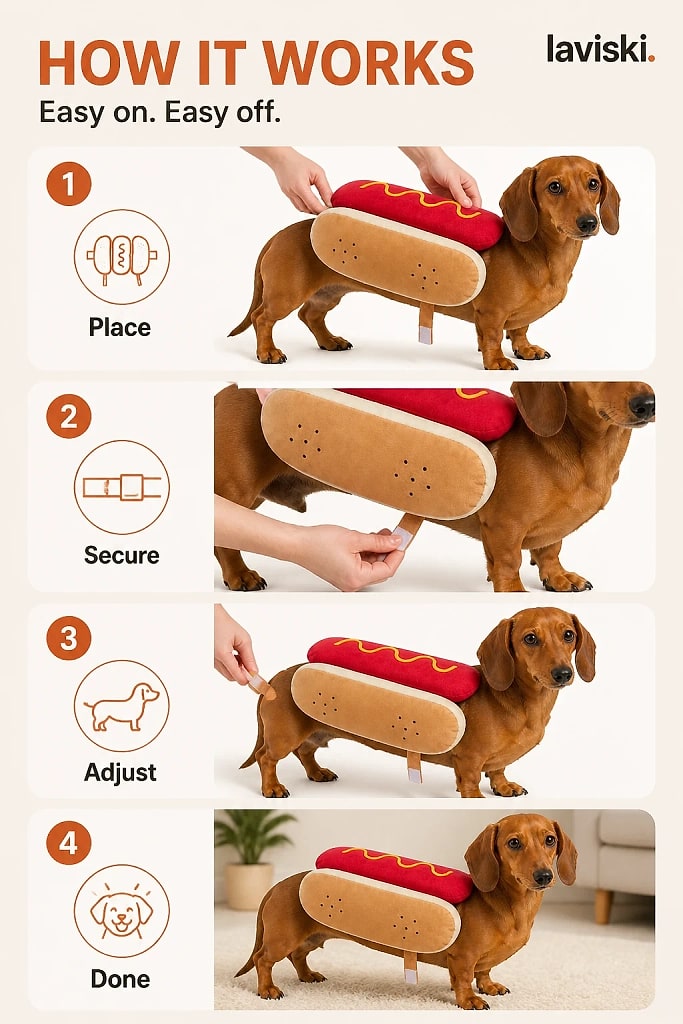 HOW IT WORKS
laviski.
Easy on. Easy off.

1
Place

2
Secure

3
Adjust

4
Done