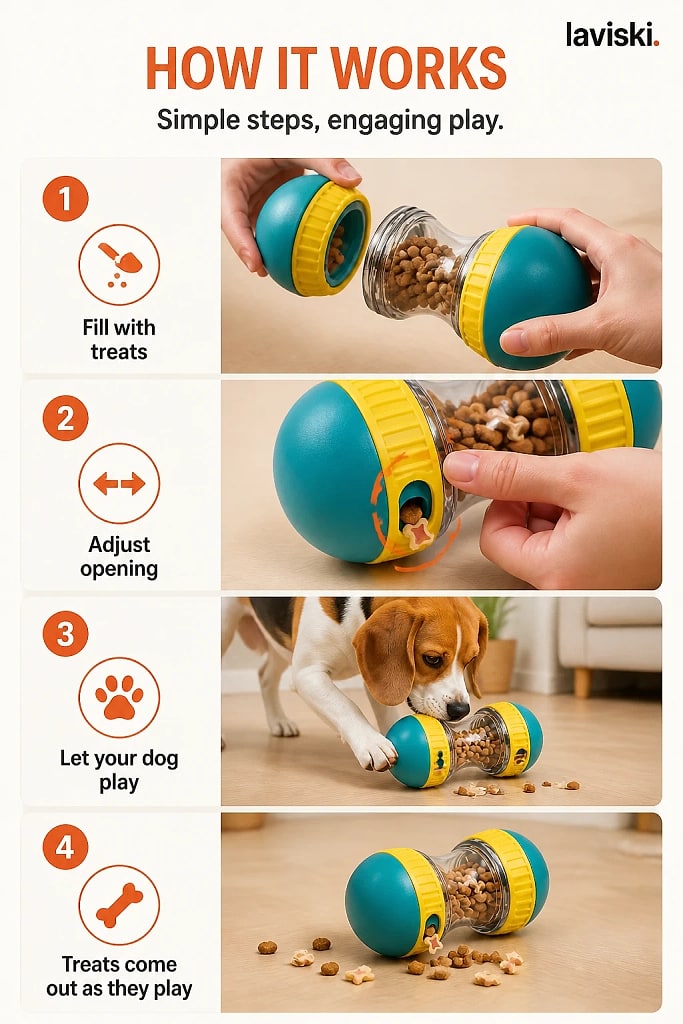 laviski.

HOW IT WORKS

Simple steps, engaging play.

1

Fill with treats

2

Adjust opening

3

Let your dog play

4

Treats come out as they play