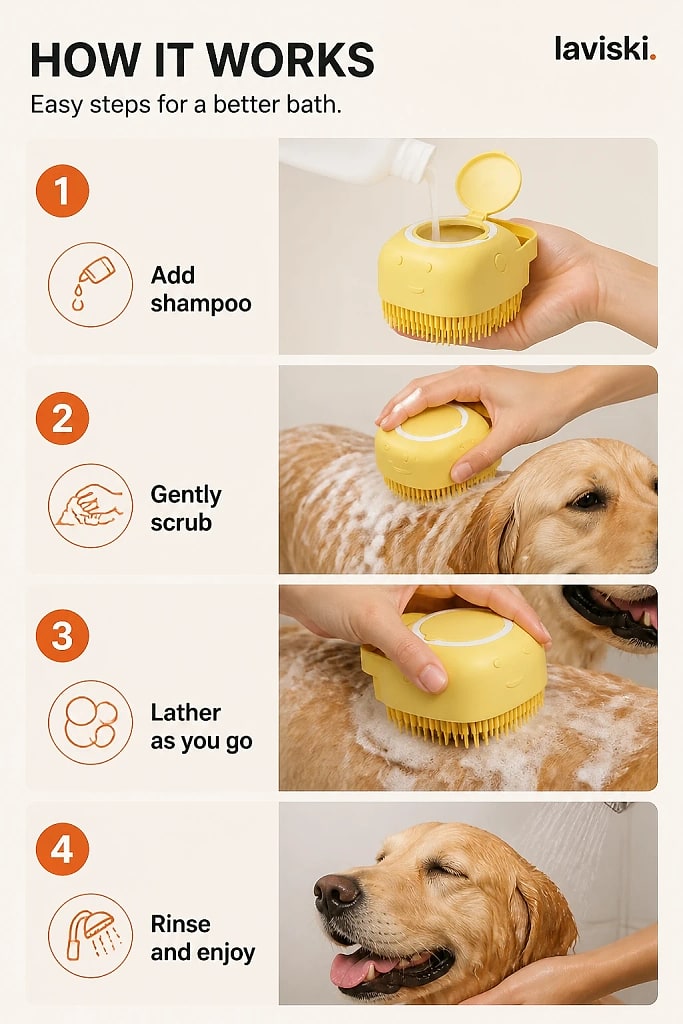 HOW IT WORKS

laviski.

Easy steps for a better bath.

1

Add shampoo

2

Gently scrub

3

Lather as you go

4

Rinse and enjoy