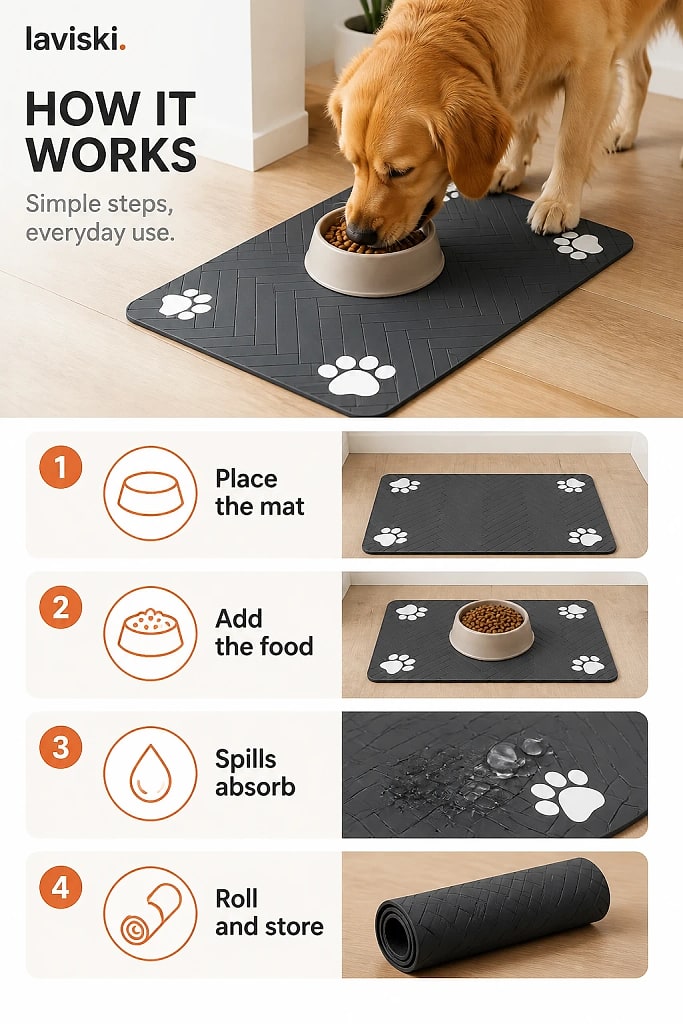 laviski.

HOW IT WORKS

Simple steps, everyday use.

1 Place the mat

2 Add the food

3 Spills absorb

4 Roll and store