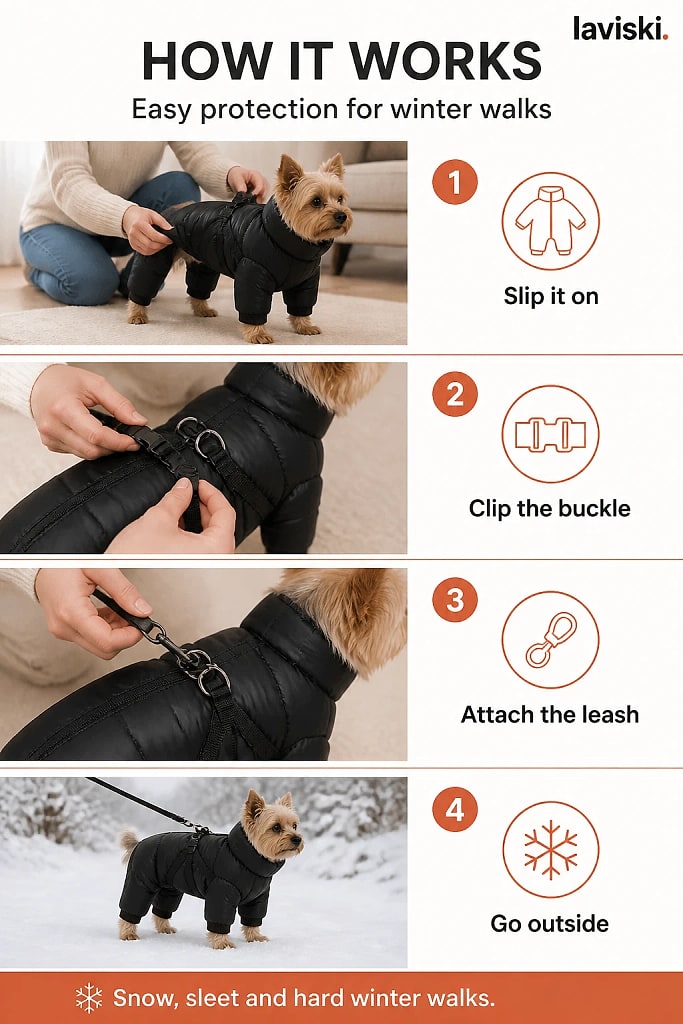 laviski.

HOW IT WORKS

Easy protection for winter walks

1

Slip it on

2

Clip the buckle

3

Attach the leash

4

Go outside

Snow, sleet and hard winter walks.