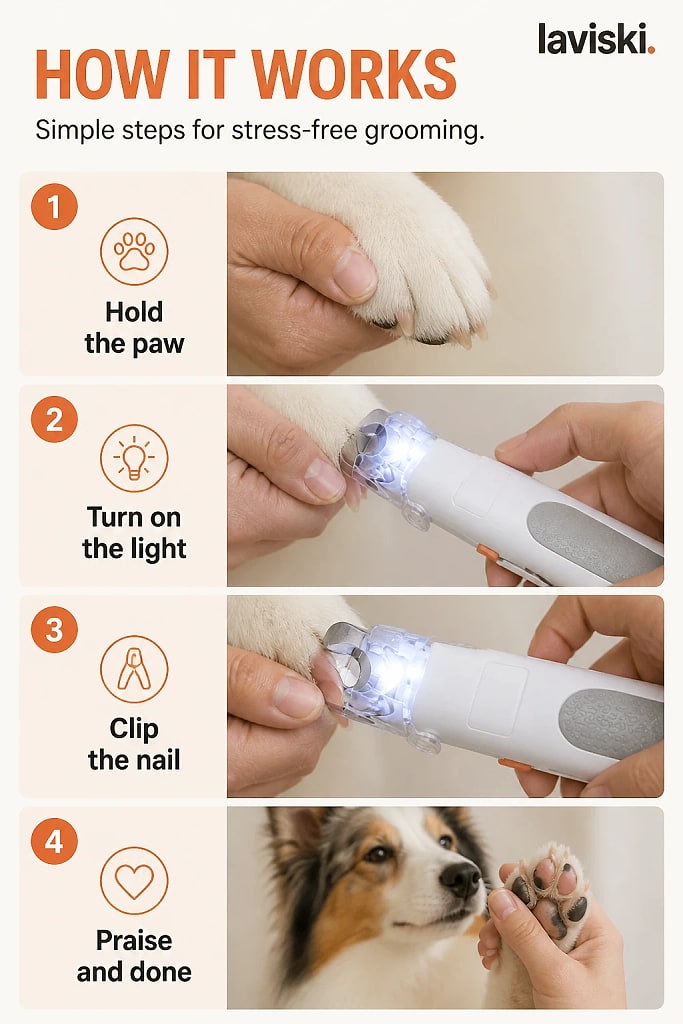 laviski.

HOW IT WORKS

Simple steps for stress-free grooming.

1

Hold the paw

2

Turn on the light

3

Clip the nail

4

Praise and done