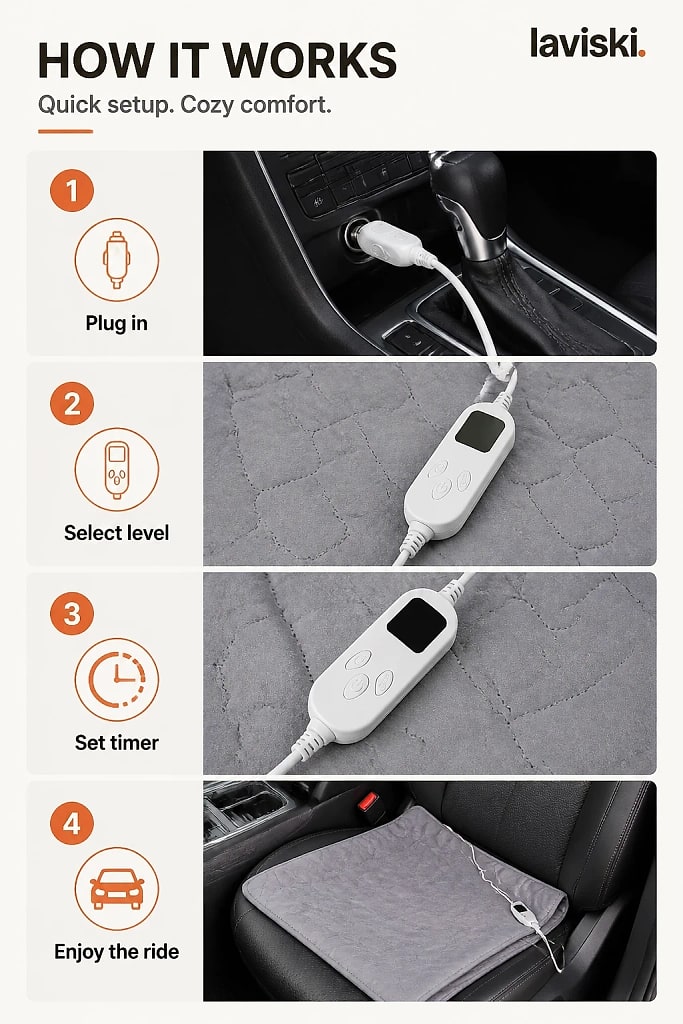 HOW IT WORKS

laviski.

Quick setup. Cozy comfort.

1

Plug in

2

Select level

3

Set timer

4

Enjoy the ride