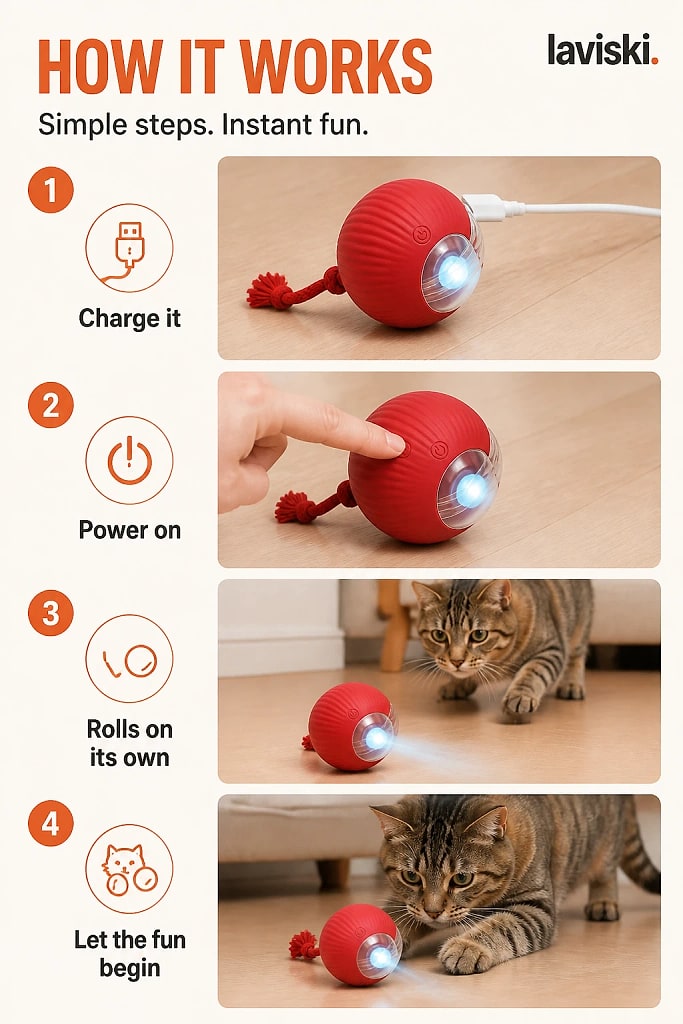 HOW IT WORKS

laviski.

Simple steps. Instant fun.

1

Charge it

2

Power on

3

Rolls on its own

4

Let the fun begin