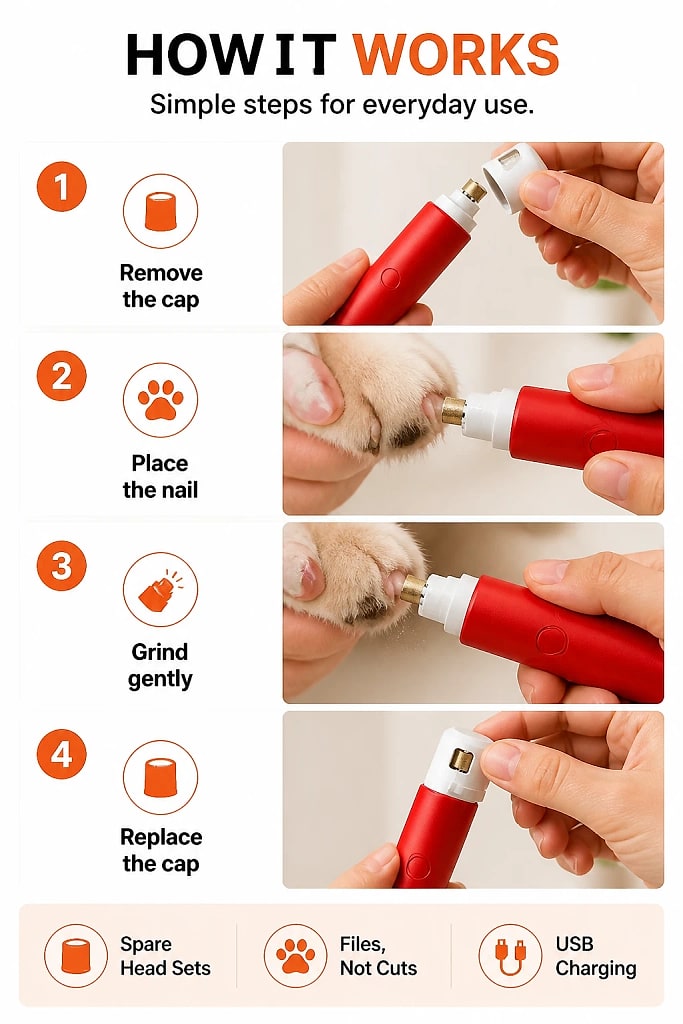 HOW IT WORKS
Simple steps for everyday use.

1
Remove the cap

2
Place the nail

3
Grind gently

4
Replace the cap

Spare Head Sets

Files, Not Cuts

USB Charging