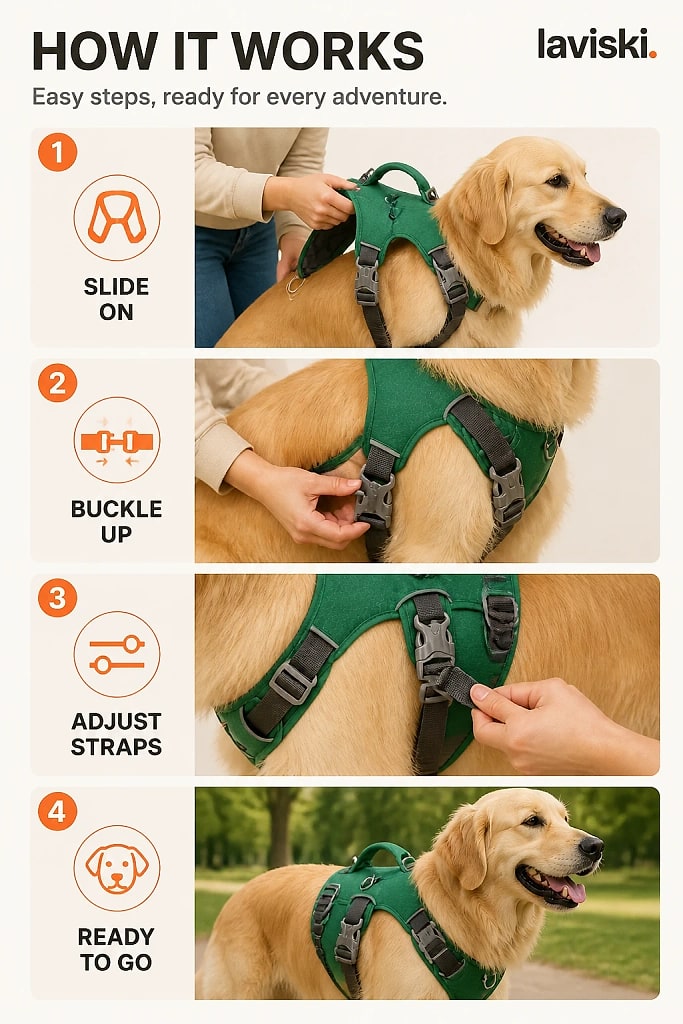 HOW IT WORKS

laviski.

Easy steps, ready for every adventure.

1

SLIDE ON

2

BUCKLE UP

3

ADJUST STRAPS

4

READY TO GO