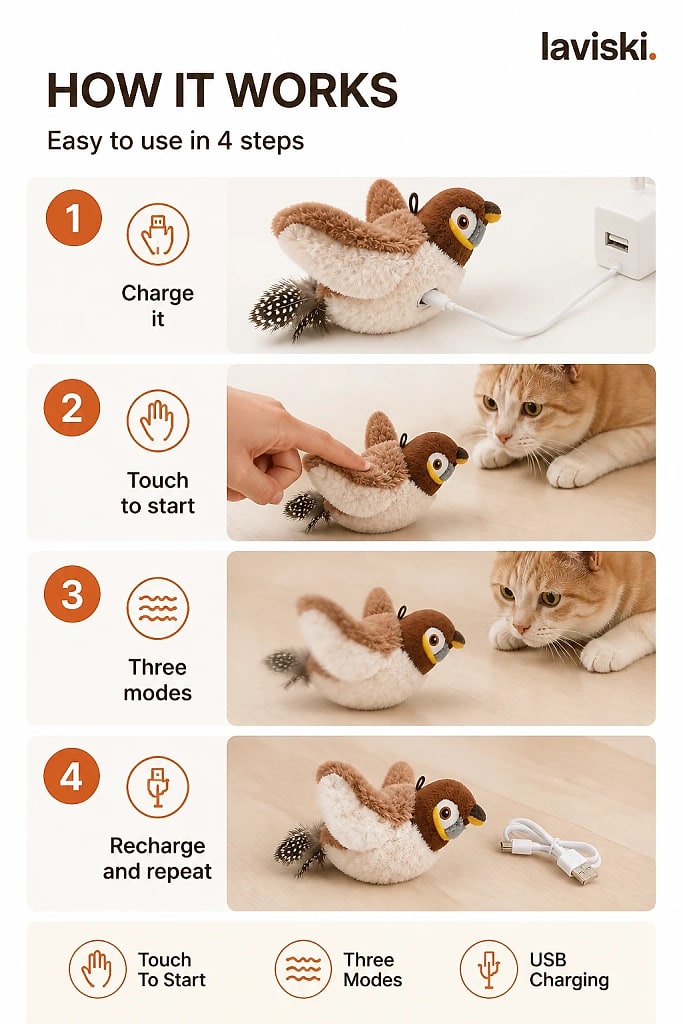 laviski.

HOW IT WORKS

Easy to use in 4 steps

1

Charge it

2

Touch to start

3

Three modes

4

Recharge and repeat

Touch To Start

Three Modes

USB Charging