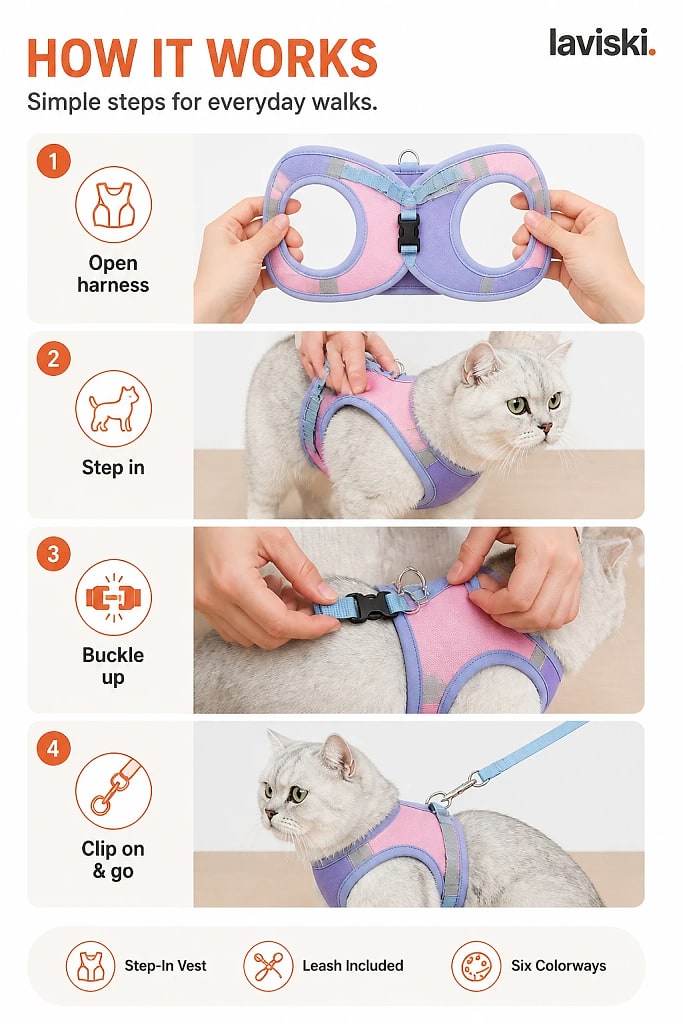 HOW IT WORKS

laviski.

Simple steps for everyday walks.

1

Open harness

2

Step in

3

Buckle up

4

Clip on & go

Step-In Vest

Leash Included

Six Colorways