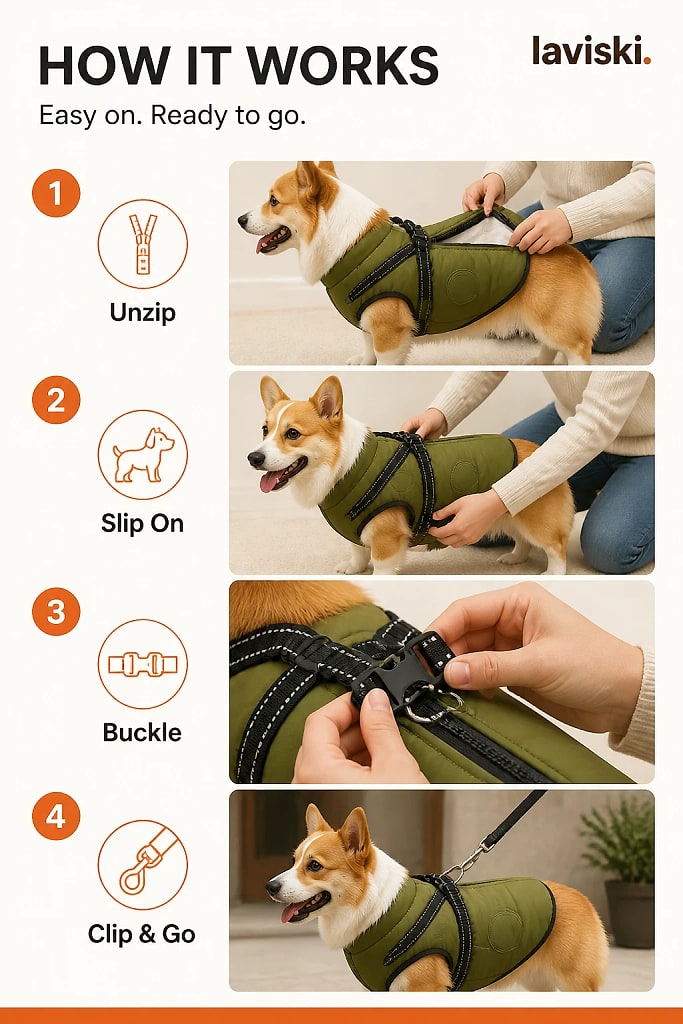 HOW IT WORKS

laviski.

Easy on. Ready to go.

1

Unzip

2

Slip On

3

Buckle

4

Clip & Go