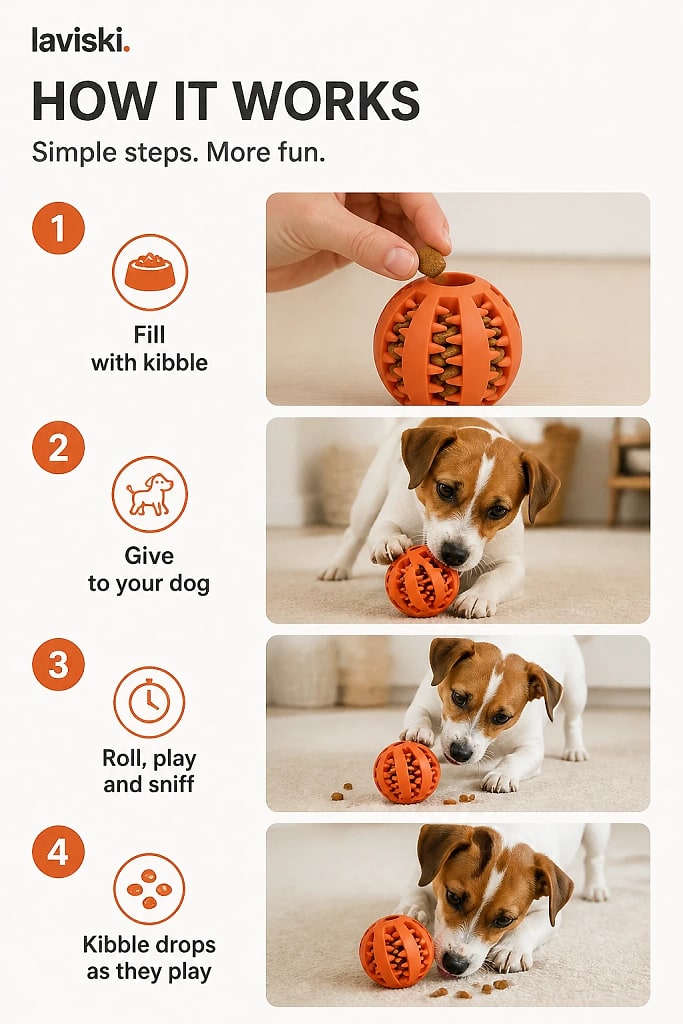 laviski.

HOW IT WORKS

Simple steps. More fun.

1

Fill with kibble

2

Give to your dog

3

Roll, play and sniff

4

Kibble drops as they play