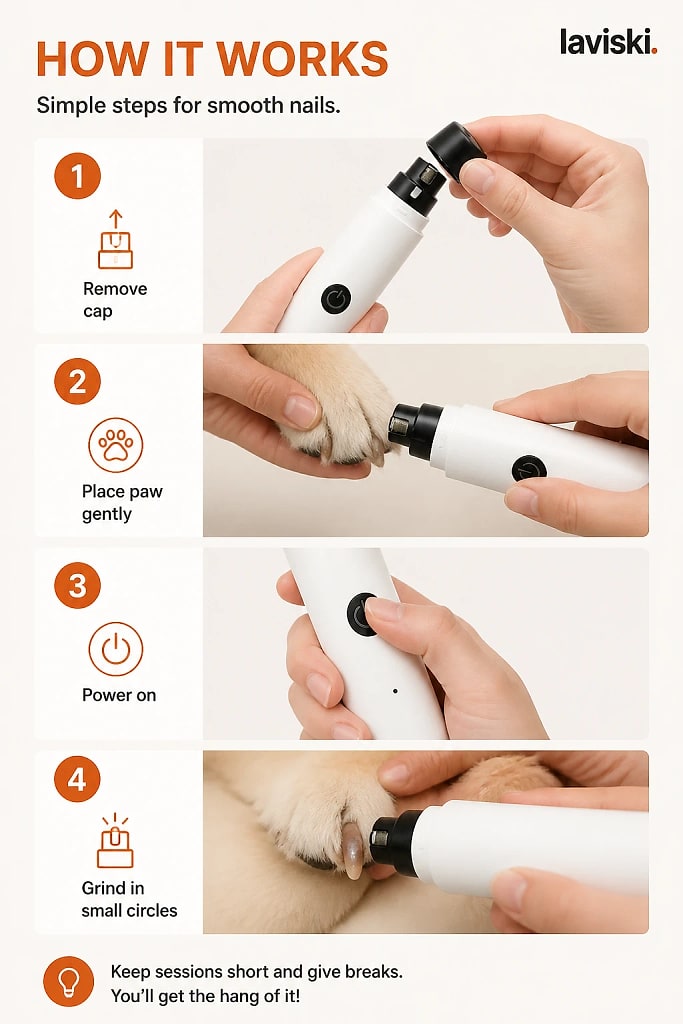 HOW IT WORKS

laviski.

Simple steps for smooth nails.

1

Remove cap

2

Place paw gently

3

Power on

4

Grind in small circles

Keep sessions short and give breaks. You'll get the hang of it!