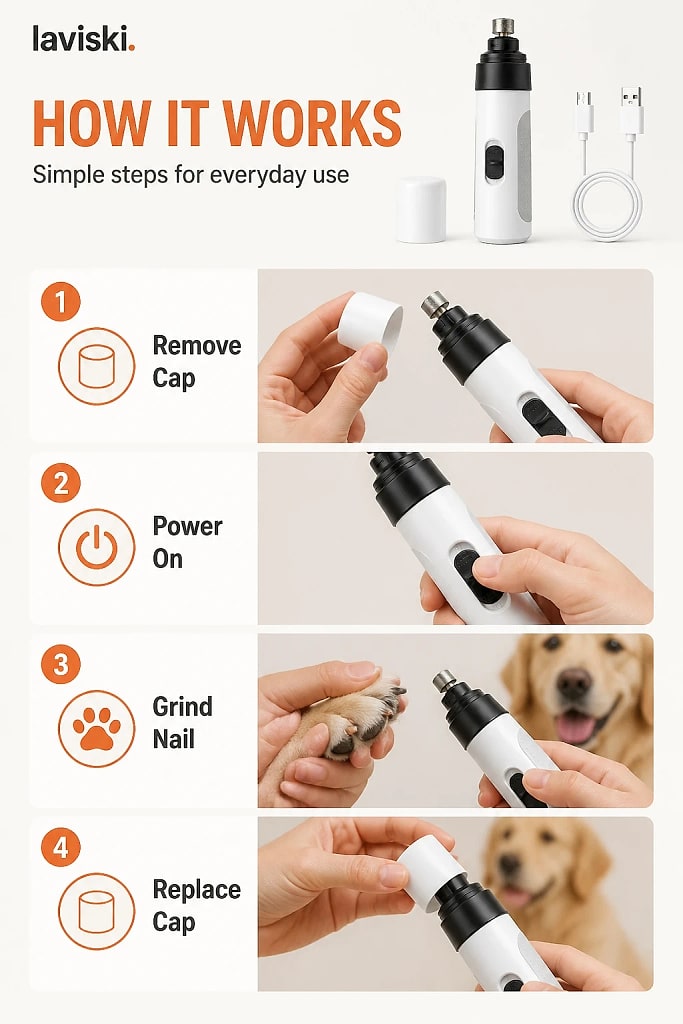 laviski.

HOW IT WORKS

Simple steps for everyday use

1
Remove Cap

2
Power On

3
Grind Nail

4
Replace Cap