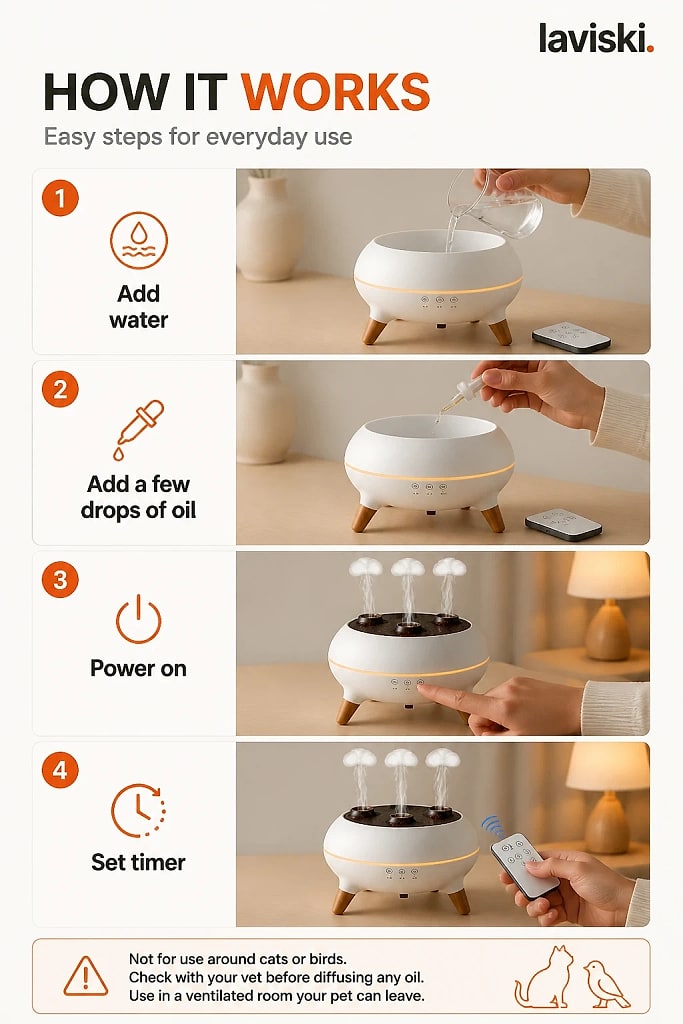 laviski.

HOW IT WORKS

Easy steps for everyday use

1

Add water

2

Add a few drops of oil

3

Power on

4

Set timer

Not for use around cats or birds.
Check with your vet before diffusing any oil.
Use in a ventilated room your pet can leave.