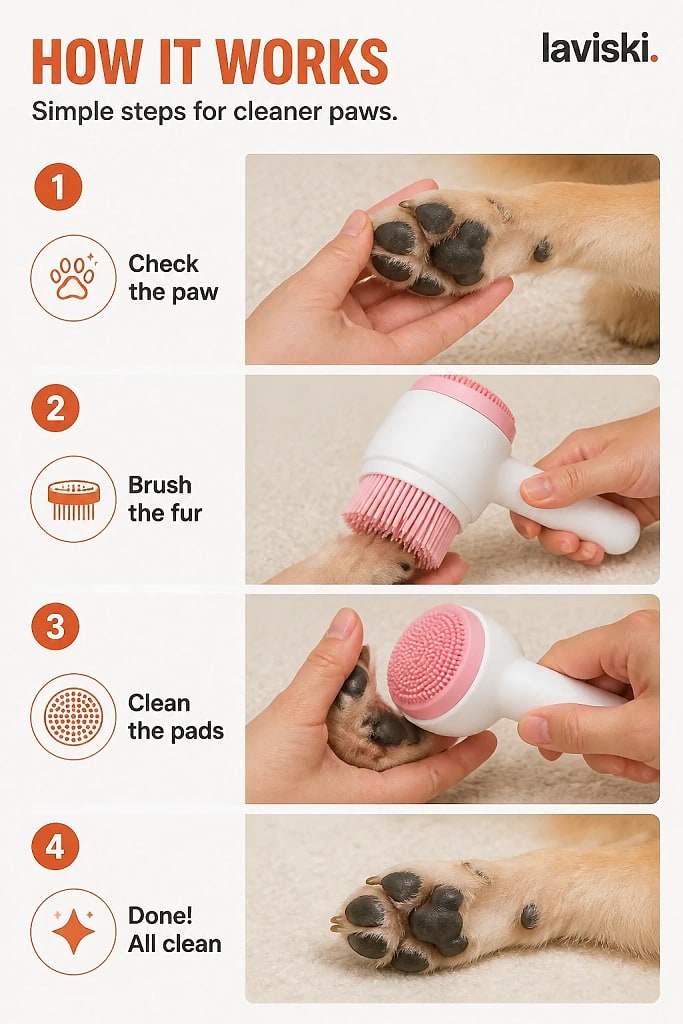 HOW IT WORKS

laviski.

Simple steps for cleaner paws.

1

Check the paw

2

Brush the fur

3

Clean the pads

4

Done! All clean