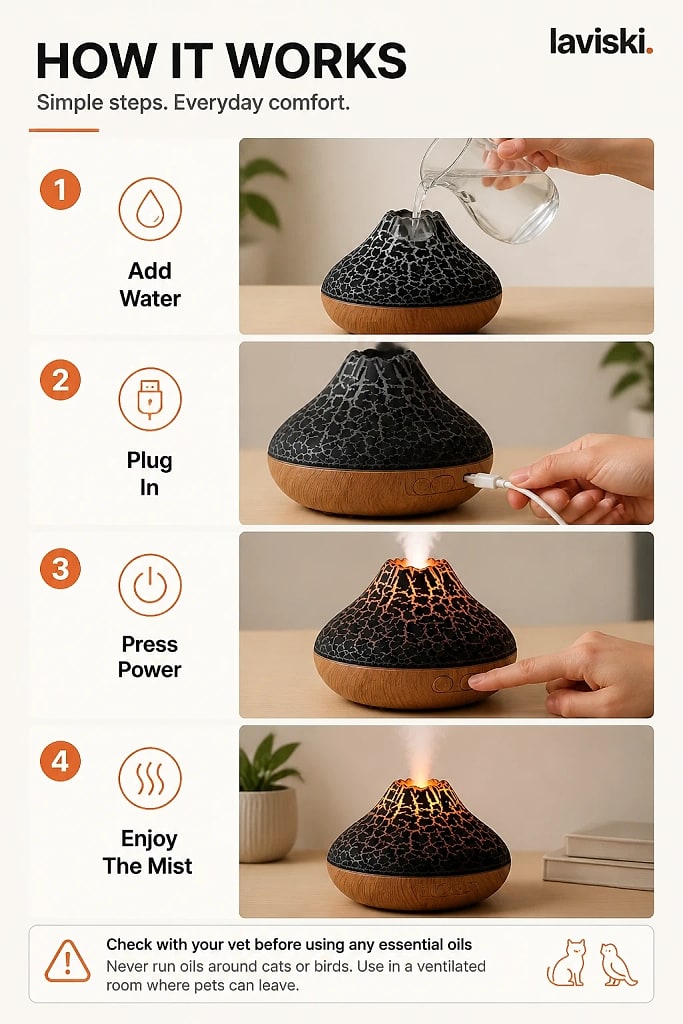 HOW IT WORKS

laviski.

Simple steps. Everyday comfort.

1

Add Water

2

Plug In

3

Press Power

4

Enjoy The Mist

Check with your vet before using any essential oils

Never run oils around cats or birds. Use in a ventilated room where pets can leave.