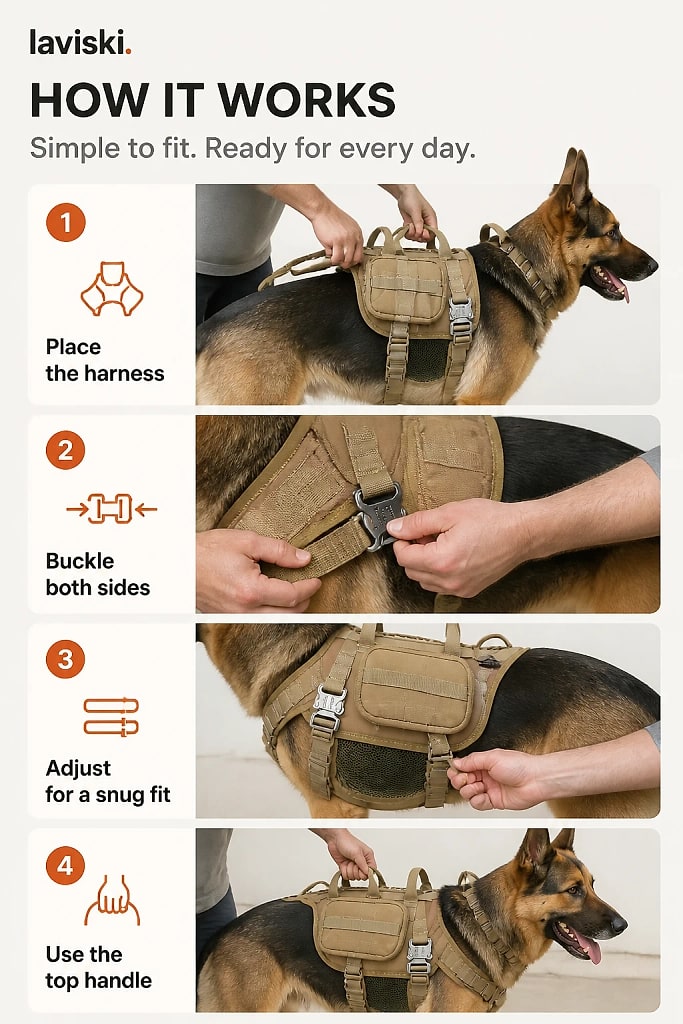 laviski.

HOW IT WORKS

Simple to fit. Ready for every day.

1

Place the harness

2

Buckle both sides

3

Adjust for a snug fit

4

Use the top handle