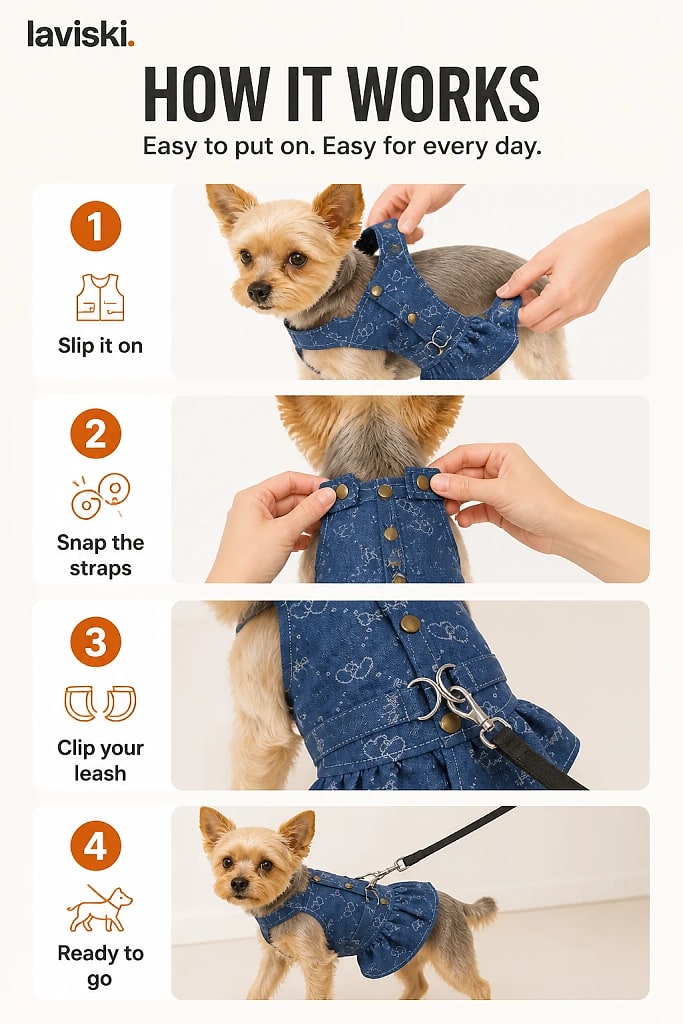 laviski.

HOW IT WORKS

Easy to put on. Easy for every day.

1
Slip it on

2
Snap the straps

3
Clip your leash

4
Ready to go