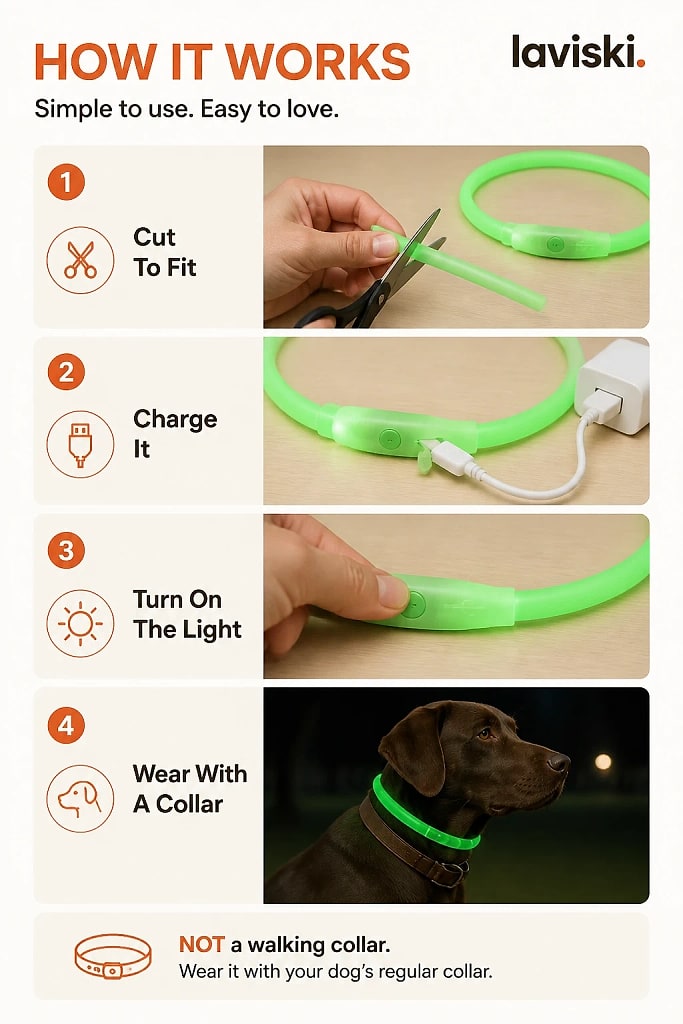 HOW IT WORKS

laviski.

Simple to use. Easy to love.

1

Cut To Fit

2

Charge It

3

Turn On The Light

4

Wear With A Collar

NOT a walking collar.
Wear it with your dog's regular collar.