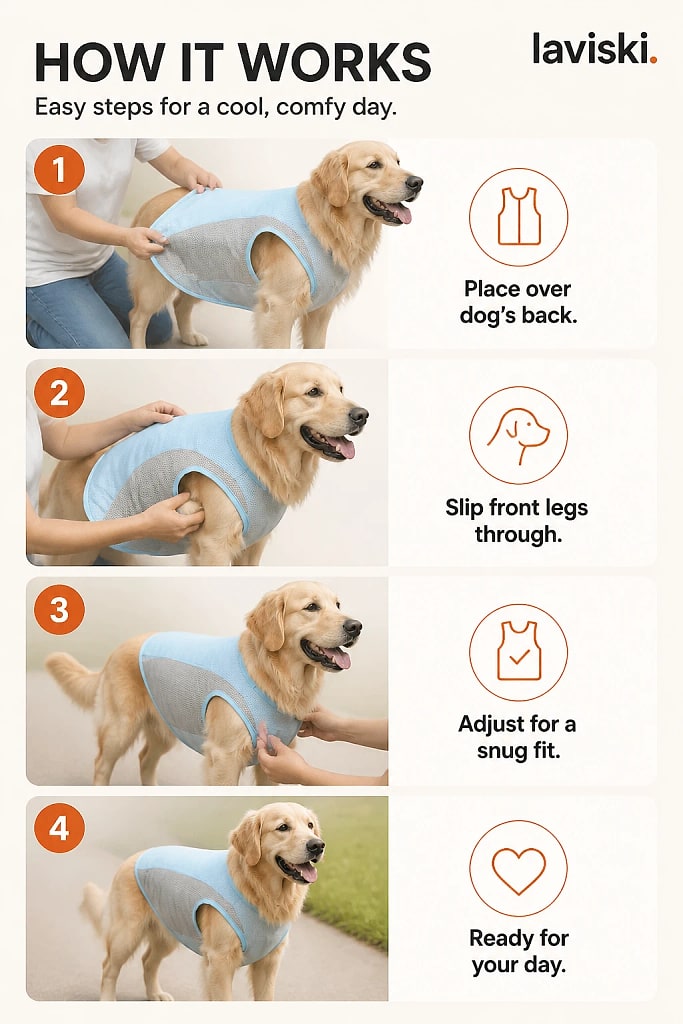 HOW IT WORKS

laviski.

Easy steps for a cool, comfy day.

1

Place over dog's back.

2

Slip front legs through.

3

Adjust for a snug fit.

4

Ready for your day.