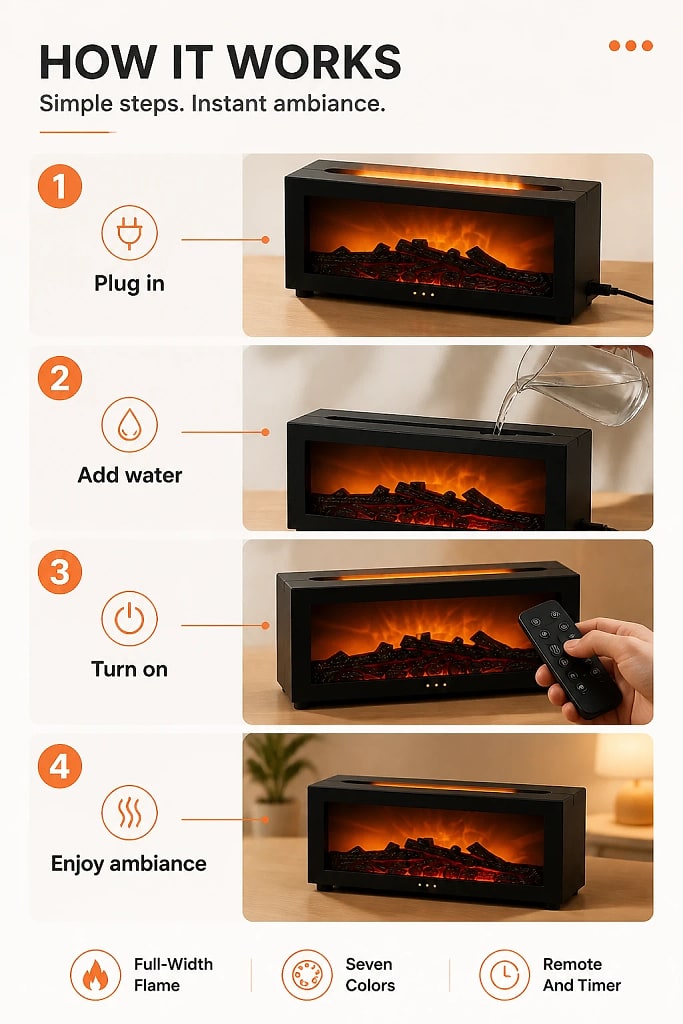 HOW IT WORKS
Simple steps. Instant ambiance.

1
Plug in

2
Add water

3
Turn on

4
Enjoy ambiance

Full-Width Flame

Seven Colors

Remote And Timer