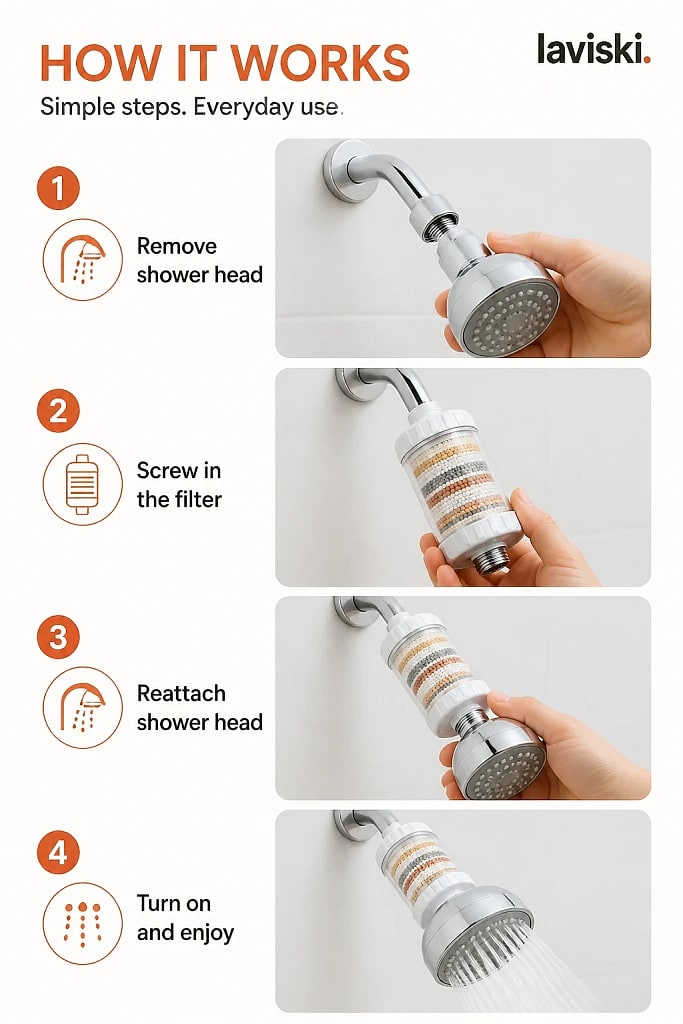 HOW IT WORKS

laviski.

Simple steps. Everyday use.

1

Remove shower head

2

Screw in the filter

3

Reattach shower head

4

Turn on and enjoy