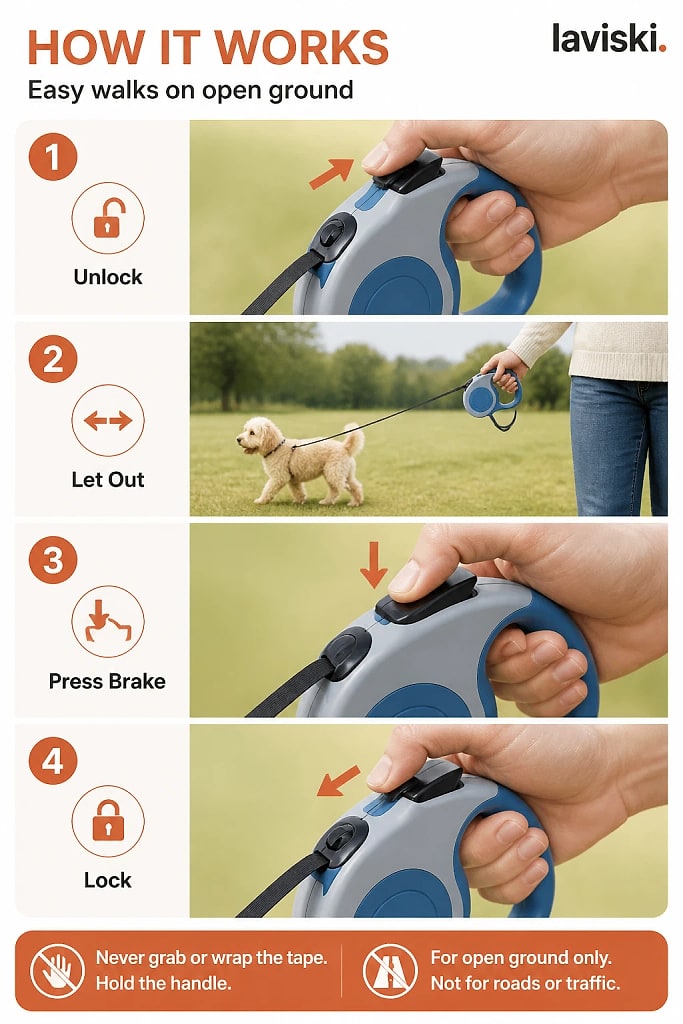 HOW IT WORKS
laviski.
Easy walks on open ground

1
Unlock

2
Let Out

3
Press Brake

4
Lock

Never grab or wrap the tape. Hold the handle.

For open ground only. Not for roads or traffic.