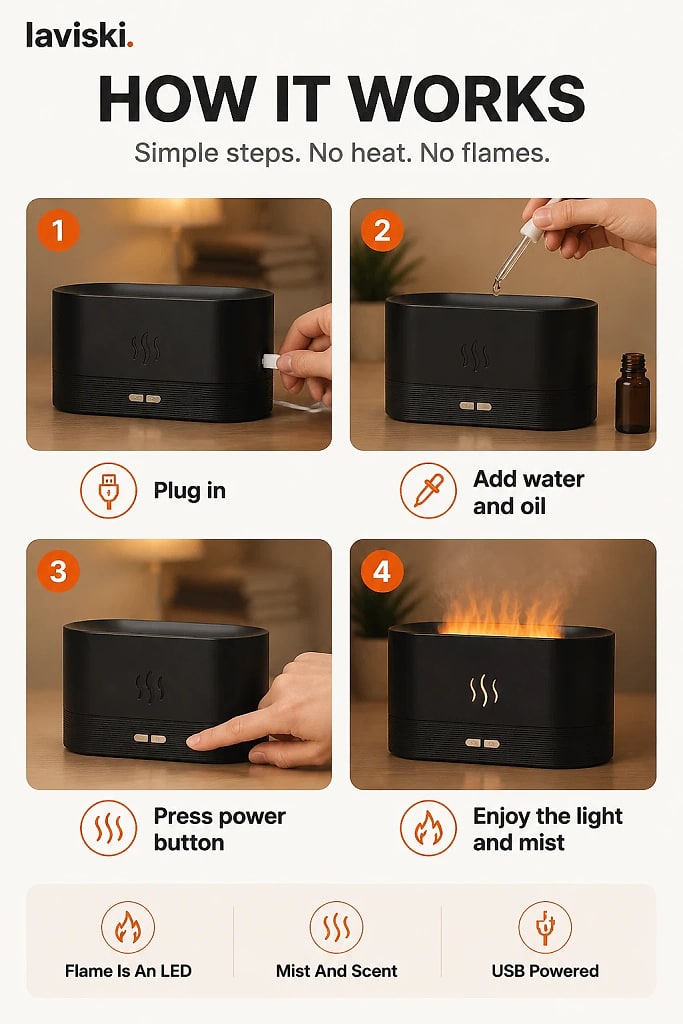 laviski.

HOW IT WORKS

Simple steps. No heat. No flames.

1

Plug in

2

Add water and oil

3

Press power button

4

Enjoy the light and mist

Flame Is An LED

Mist And Scent

USB Powered