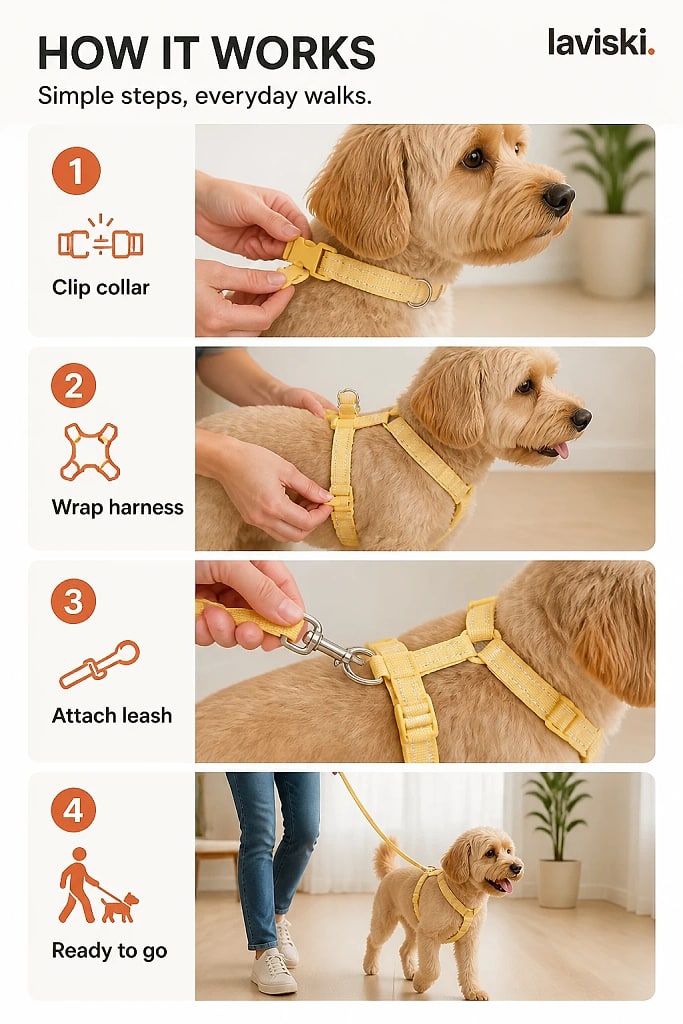 HOW IT WORKS

laviski.

Simple steps, everyday walks.

1

Clip collar

2

Wrap harness

3

Attach leash

4

Ready to go