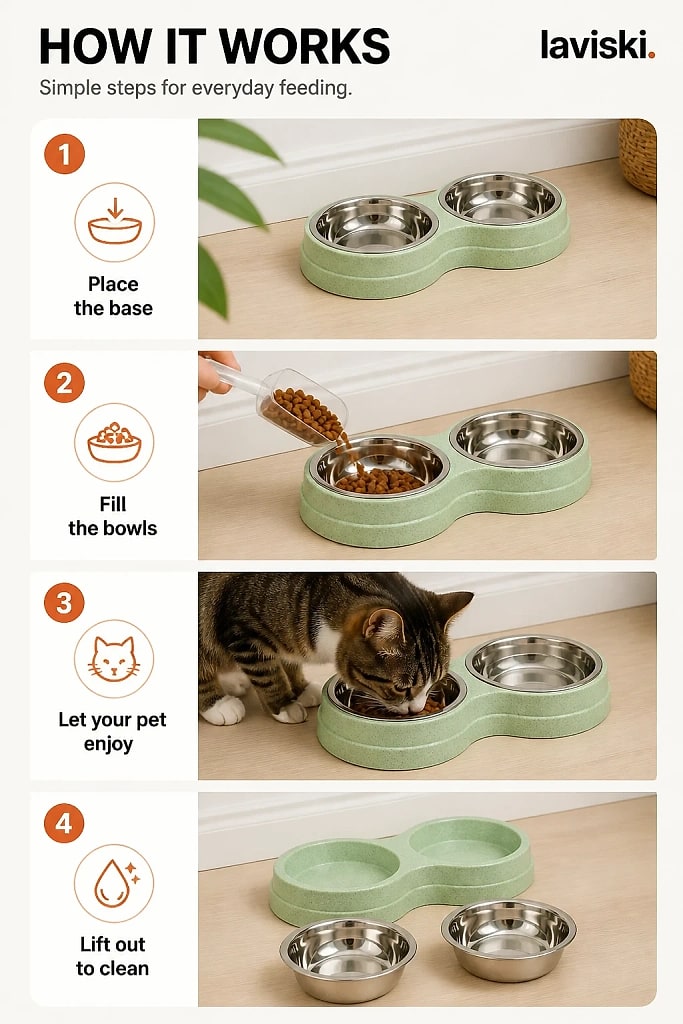 HOW IT WORKS
laviski.
Simple steps for everyday feeding.

1
Place the base

2
Fill the bowls

3
Let your pet enjoy

4
Lift out to clean