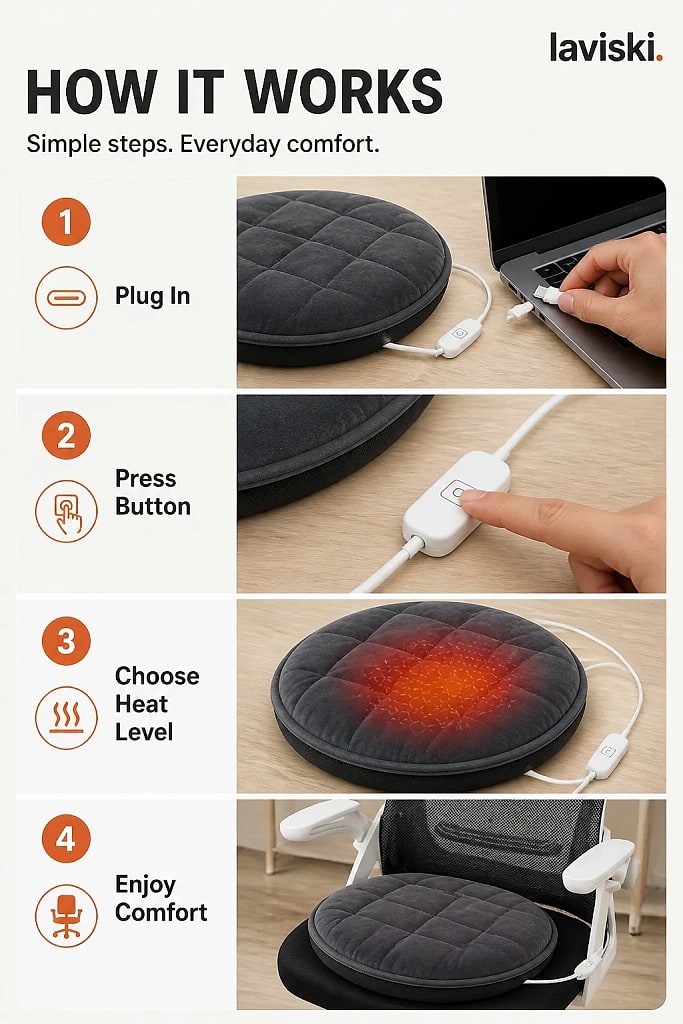 laviski.

HOW IT WORKS

Simple steps. Everyday comfort.

1

Plug In

2

Press Button

3

Choose Heat Level

4

Enjoy Comfort