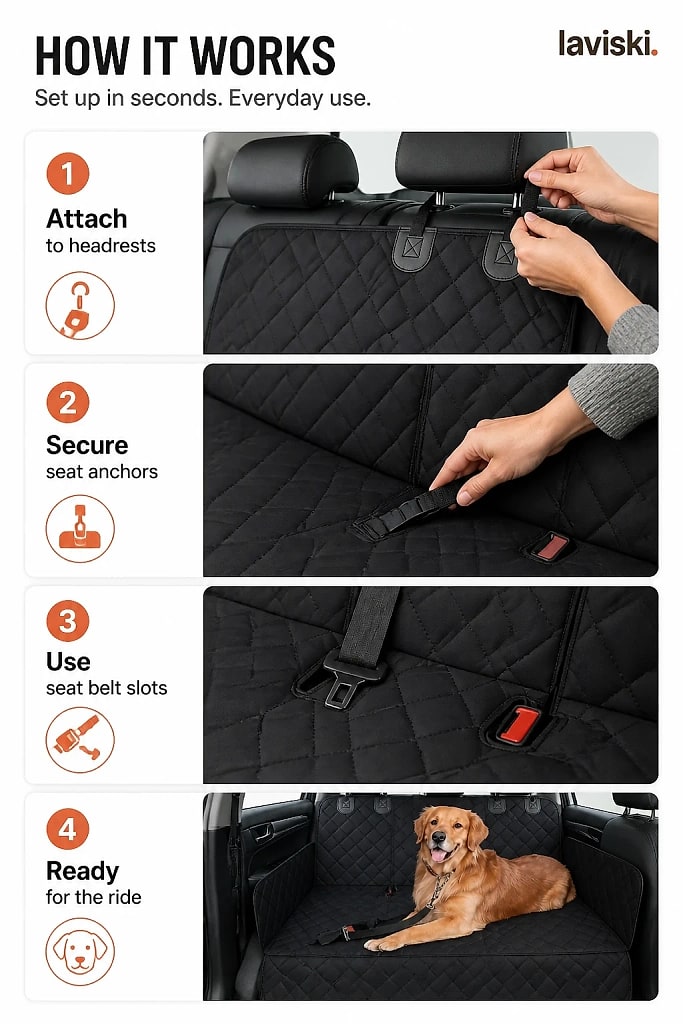 HOW IT WORKS

laviski.

Set up in seconds. Everyday use.

1
Attach
to headrests

2
Secure
seat anchors

3
Use
seat belt slots

4
Ready
for the ride