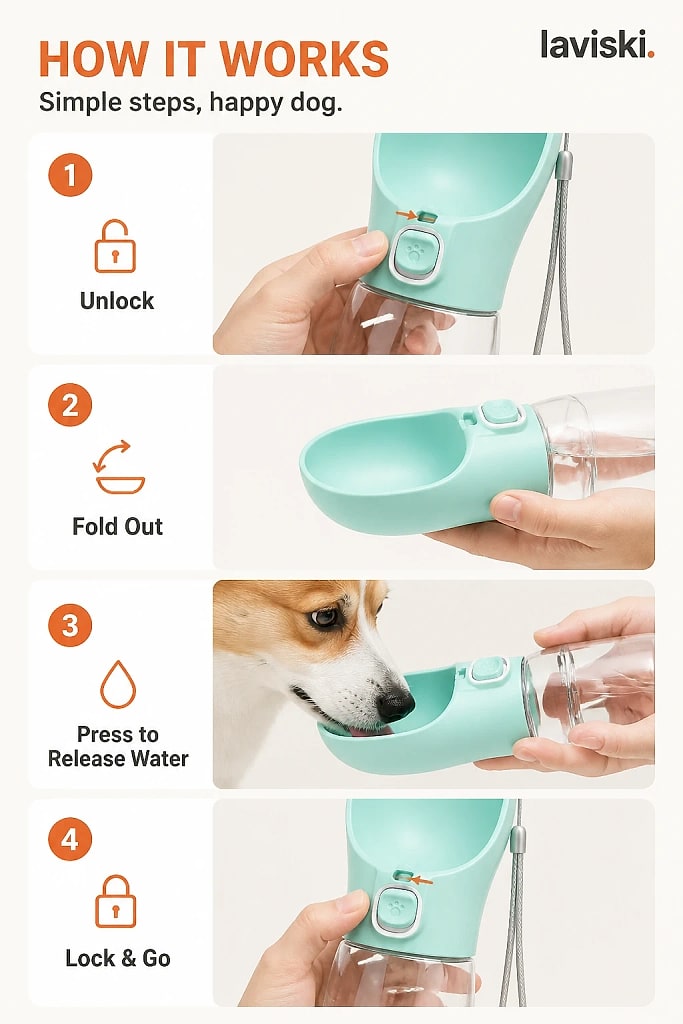 HOW IT WORKS

laviski.

Simple steps, happy dog.

1

Unlock

2

Fold Out

3

Press to Release Water

4

Lock & Go