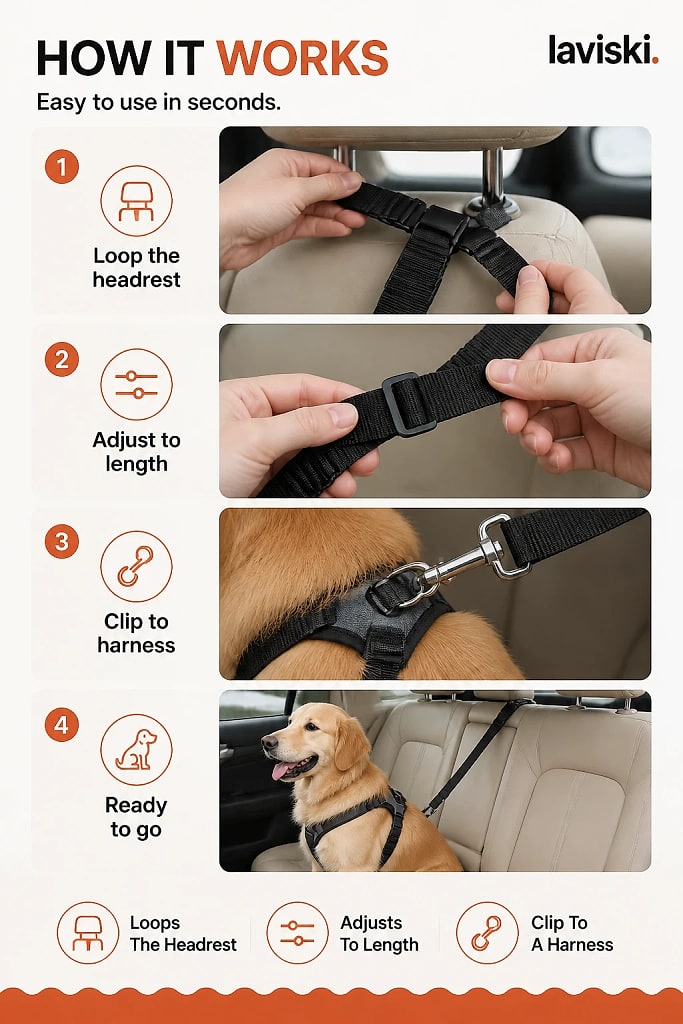 HOW IT WORKS

laviski.

Easy to use in seconds.

1

Loop the headrest

2

Adjust to length

3

Clip to harness

4

Ready to go

Loops The Headrest

Adjusts To Length

Clip To A Harness