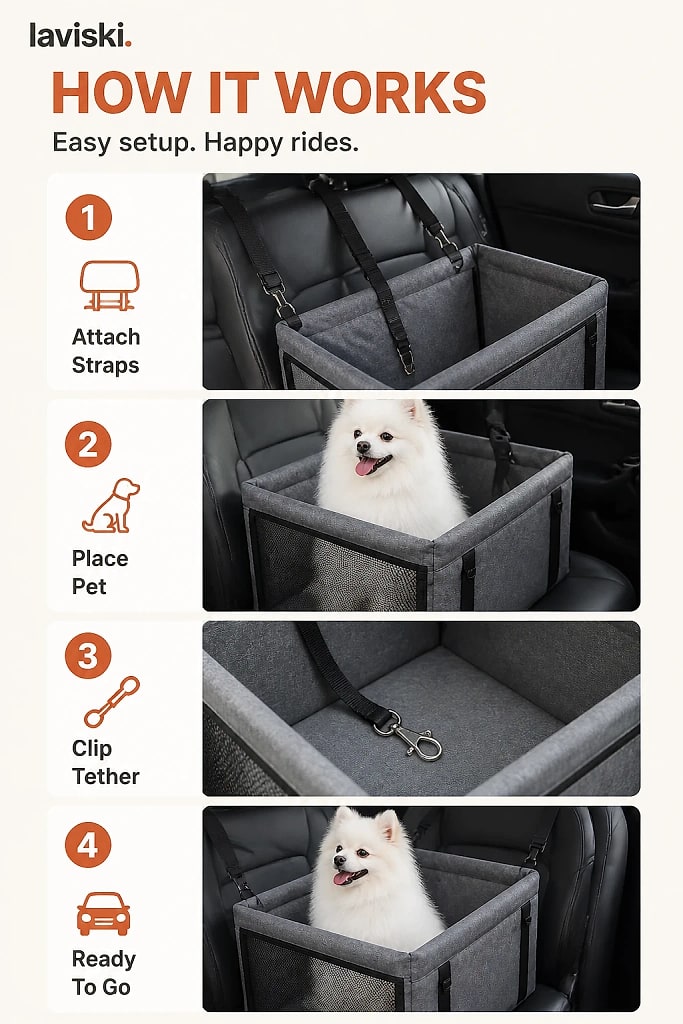 laviski.

HOW IT WORKS

Easy setup. Happy rides.

1
Attach Straps

2
Place Pet

3
Clip Tether

4
Ready To Go