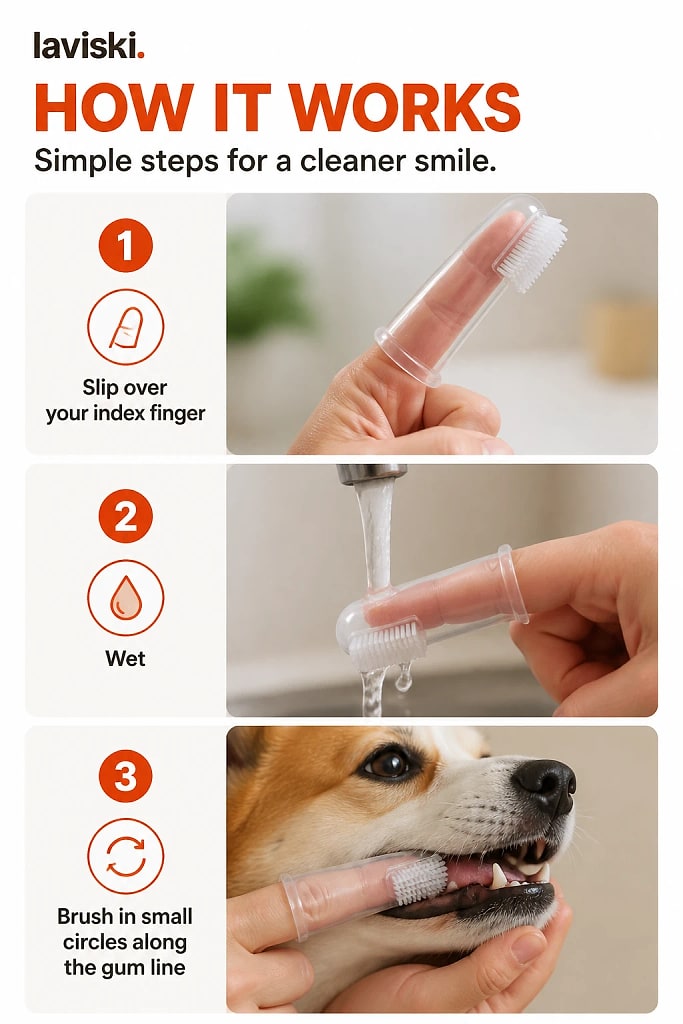 laviski.

HOW IT WORKS

Simple steps for a cleaner smile.

1

Slip over your index finger

2

Wet

3

Brush in small circles along the gum line