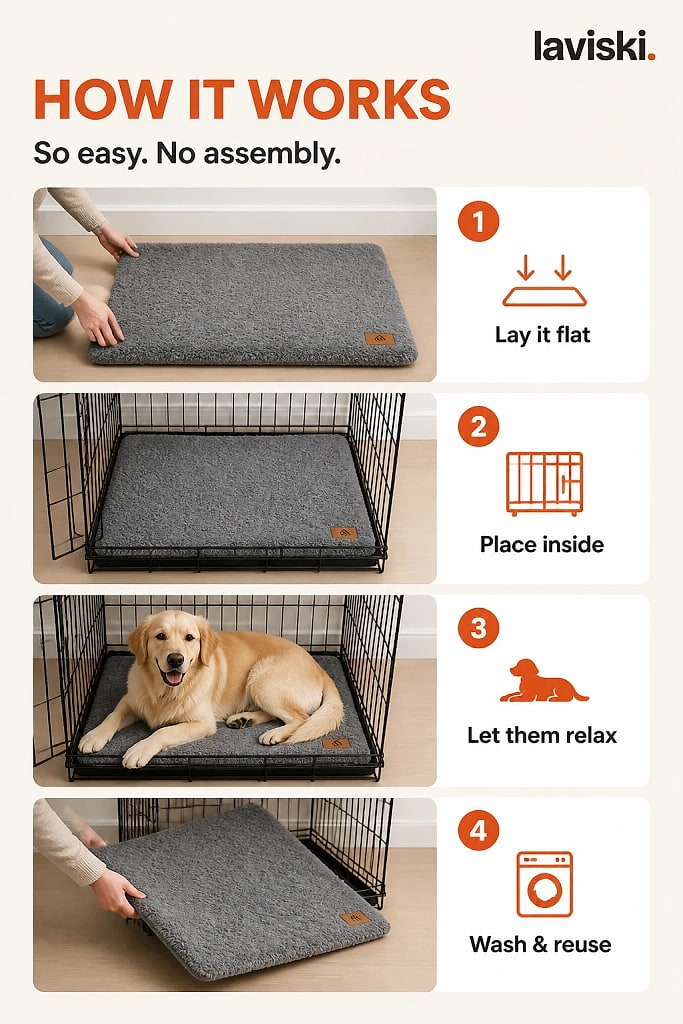 laviski.

HOW IT WORKS

So easy. No assembly.

1

Lay it flat

2

Place inside

3

Let them relax

4

Wash & reuse