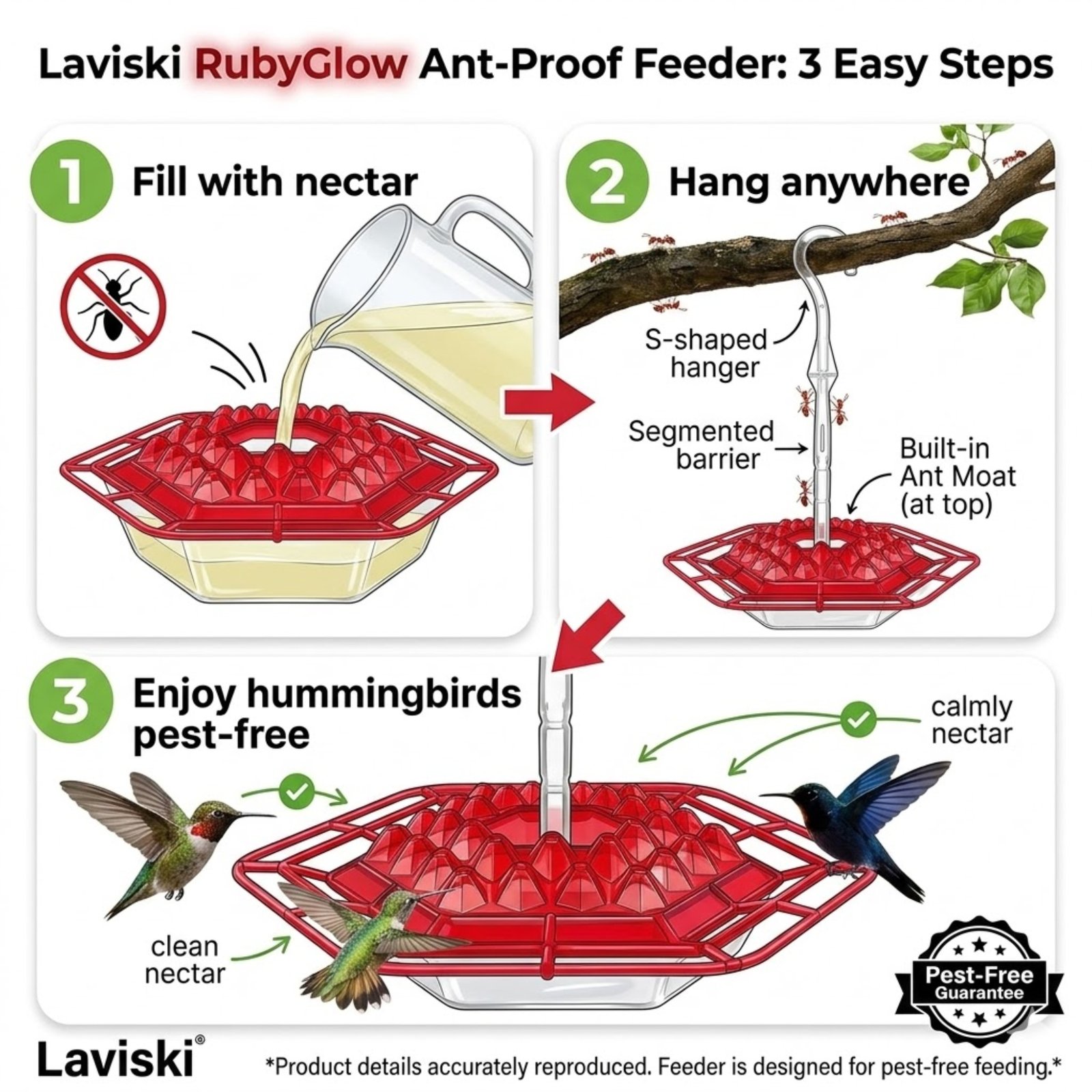 Laviski RubyGlow Ant-Proof Feeder: 3 Easy Steps

1 Fill with nectar

2 Hang anywhere

S-shaped hanger

Segmented barrier

Built-in Ant Moat (at top)

3 Enjoy hummingbirds pest-free

calmly nectar

clean nectar

Pest-Free Guarantee

Laviski®

*Product details accurately reproduced. Feeder is designed for pest-free feeding.*