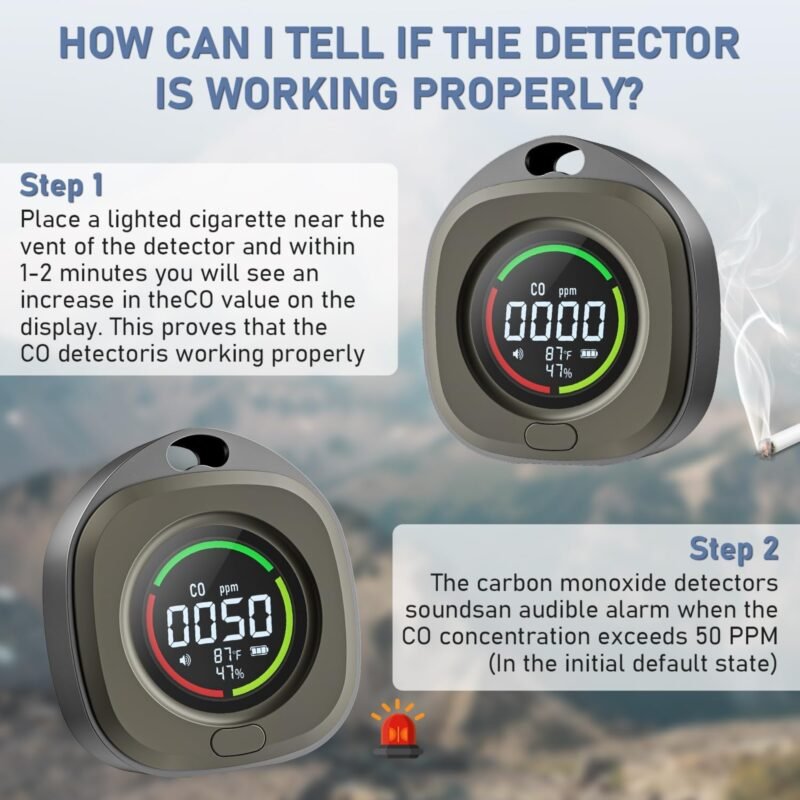 HOW CAN I TELL IF THE DETECTOR IS WORKING PROPERLY?

Step 1
Place a lighted cigarette near the vent of the detector and within 1-2 minutes you will see an increase in theCO value on the display. This proves that the CO detectoris working properly

CO ppm
0000
87°F
47%

CO ppm
0050
87°F
47%

Step 2
The carbon monoxide detectors soundsan audible alarm when the CO concentration exceeds 50 PPM (In the initial default state)