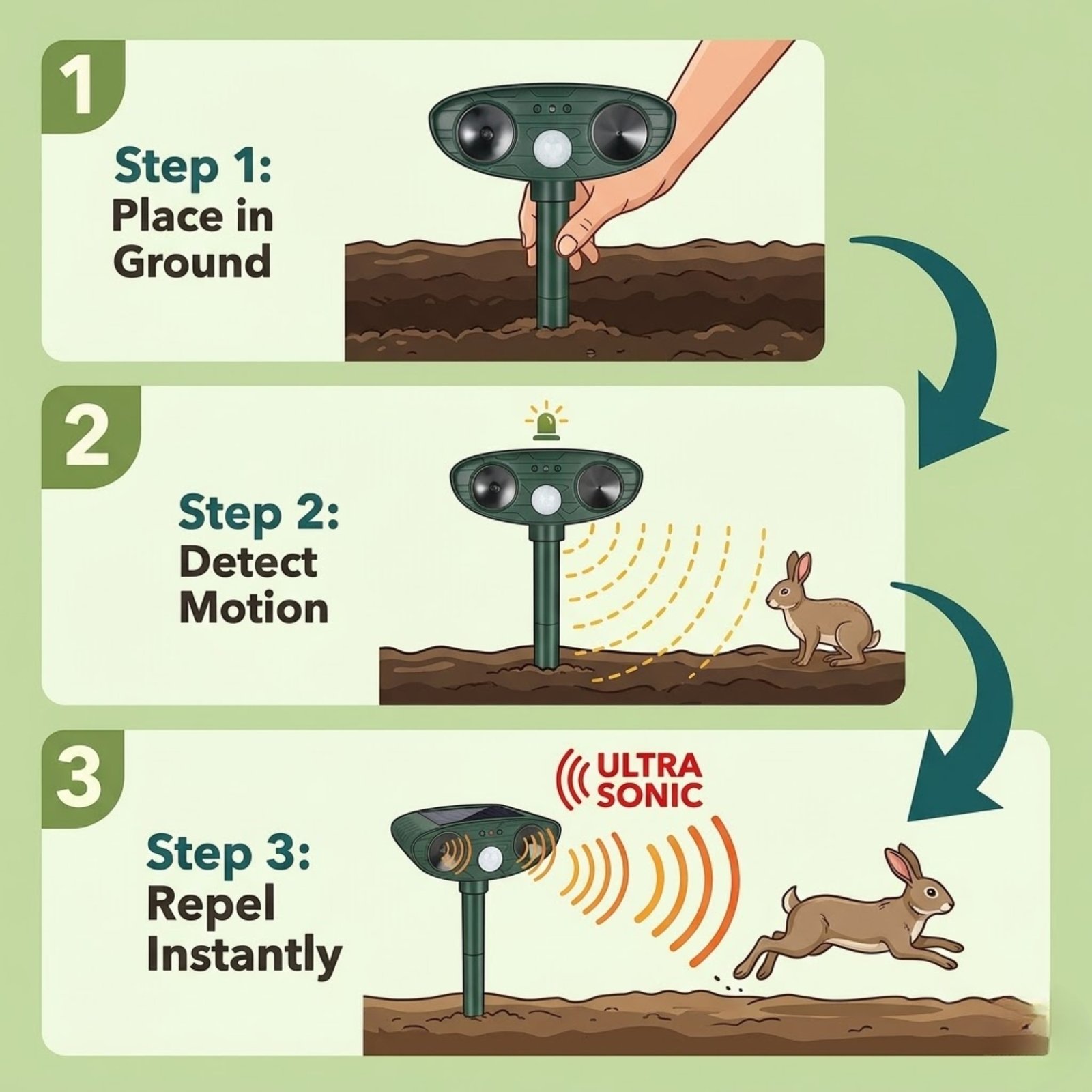 1

Step 1:
Place in Ground

2

Step 2:
Detect Motion

3

ULTRA SONIC

Step 3:
Repel Instantly