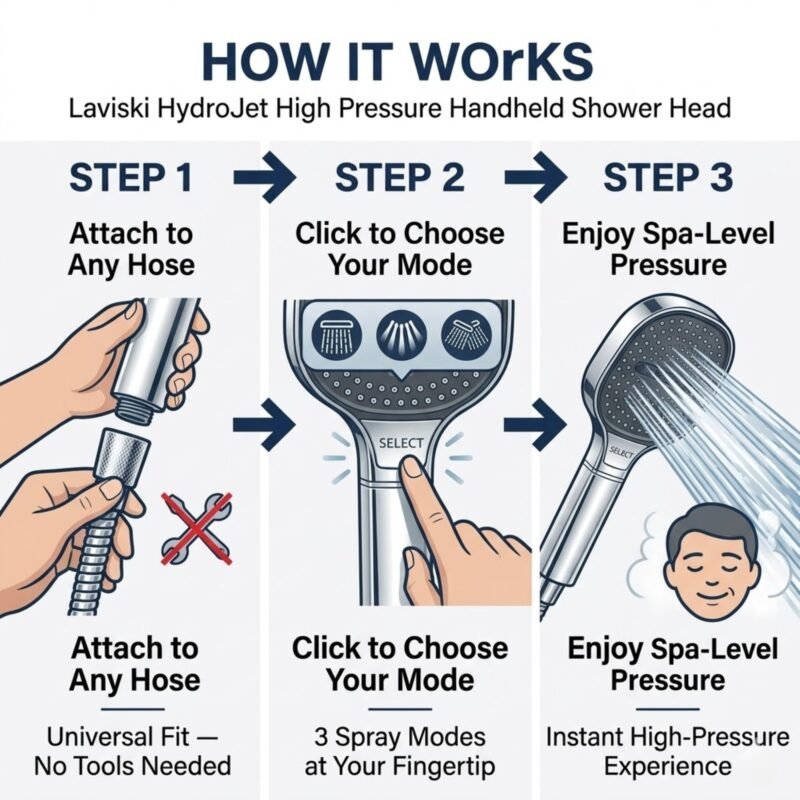 HOW IT WOrKS

Laviski HydroJet High Pressure Handheld Shower Head

STEP 1

Attach to Any Hose

Attach to Any Hose

Universal Fit — No Tools Needed

STEP 2

Click to Choose Your Mode

SELECT

Click to Choose Your Mode

3 Spray Modes at Your Fingertip

STEP 3

Enjoy Spa-Level Pressure

SELECT

Enjoy Spa-Level Pressure

Instant High-Pressure Experience